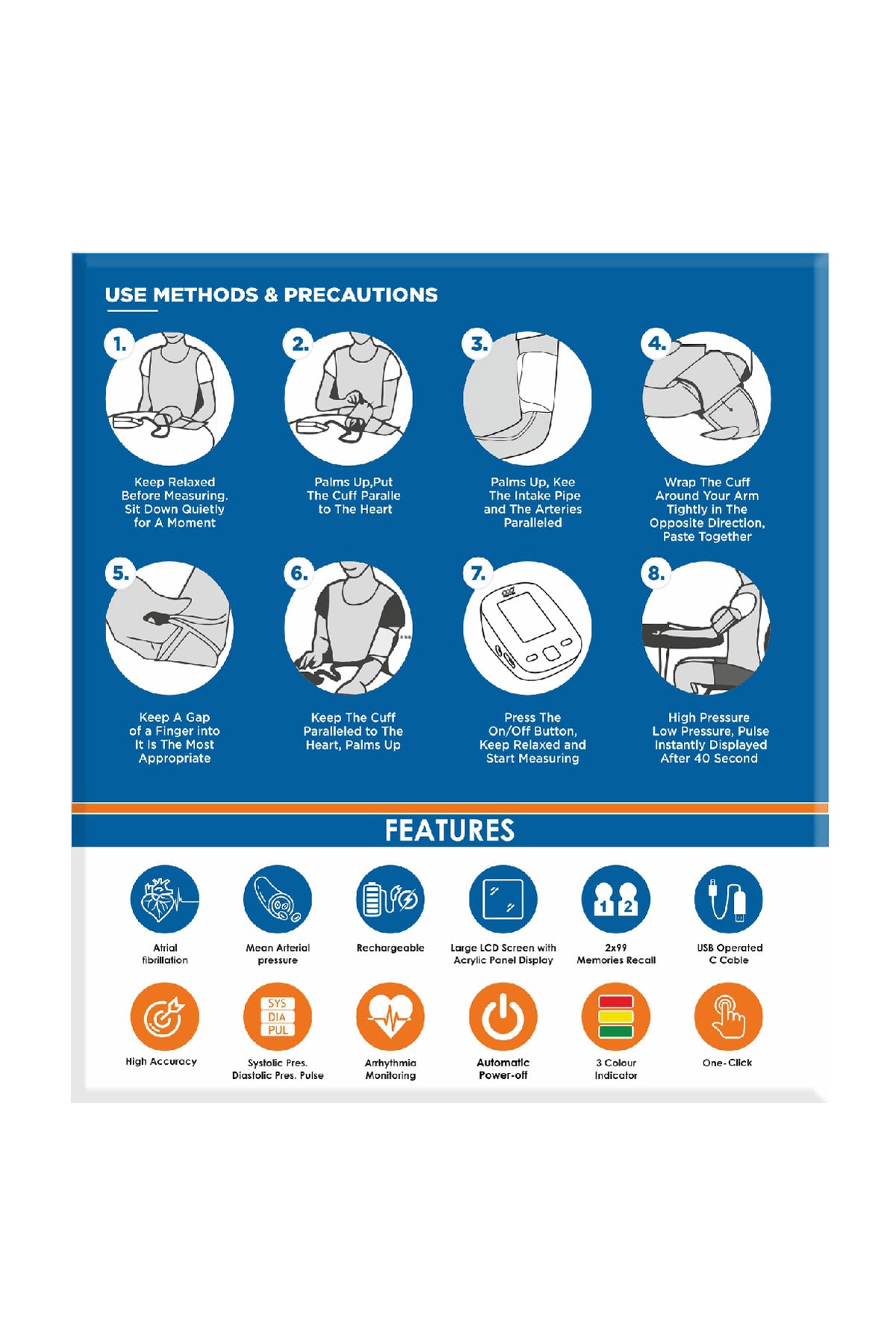 USE METHODS & PRECAUTIONS

1.
Keep Relaxed Before Measuring. Sit Down Quietly for A Moment

2.
Palms Up,Put The Cuff Paralle to The Heart

3.
Palms Up, Kee The Intake Pipe and The Arteries Paralleled

4.
Wrap The Cuff Around Your Arm Tightly in The Opposite Direction, Paste Together

5.
Keep A Gap of a Finger into It Is The Most Appropriate

6.
Keep The Cuff Paralleled to The Heart, Palms Up

7.
Press The On/Off Button, Keep Relaxed and Start Measuring

8.
High Pressure Low Pressure, Pulse Instantly Displayed After 40 Second

FEATURES

Atrial fibrillation

Mean Arterial pressure

Rechargeable

Large LCD Screen with Acrylic Panel Display

1 2
2x99 Memories Recall

USB Operated C Cable

High Accuracy

SYS
DIA
PUL
Systolic Pres. Diastolic Pres. Pulse

Arrhythmia Monitoring

Automatic Power-off

3 Colour Indicator

One-Click