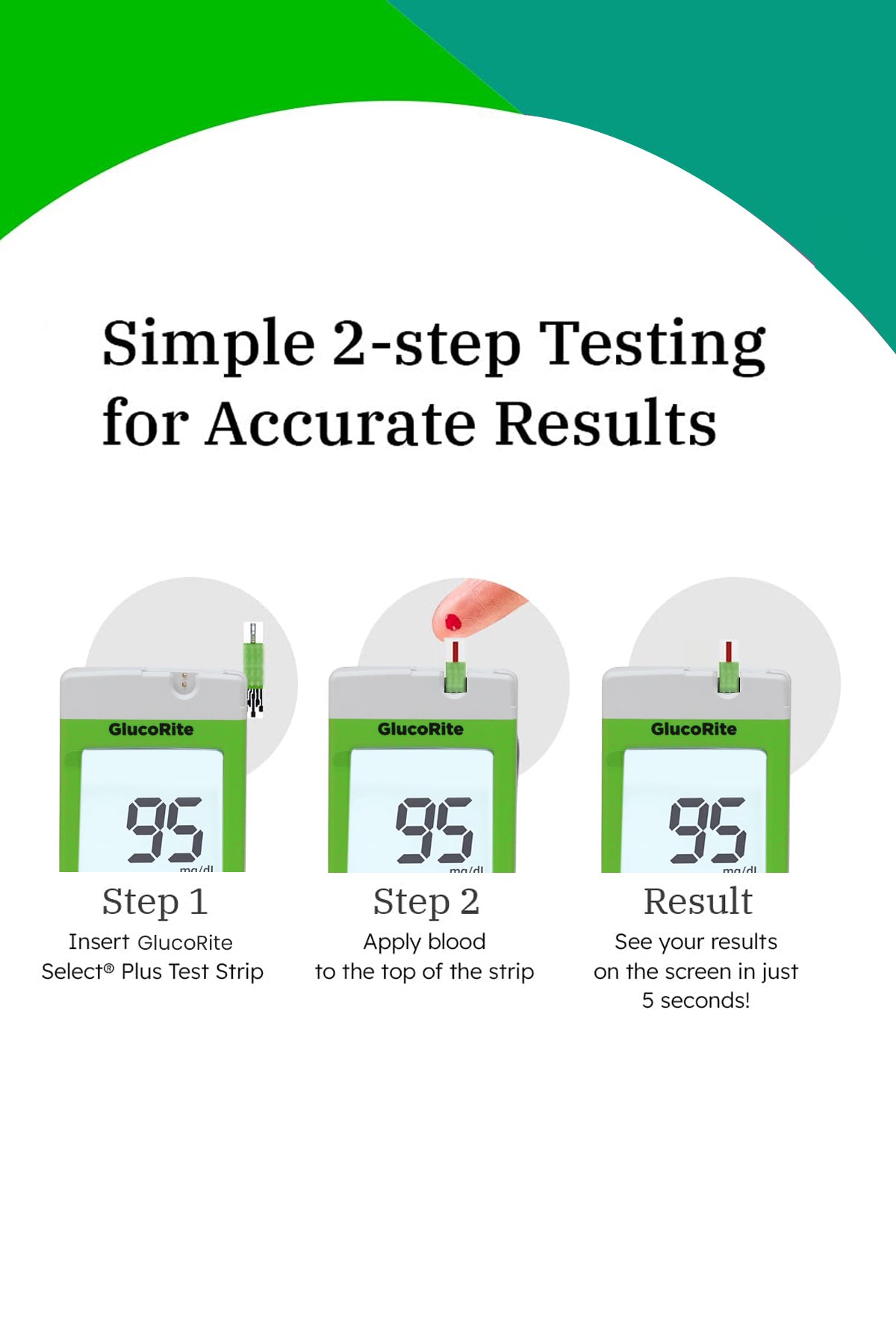 Simple 2-step Testing for Accurate Results

GlucoRite

95

mg/dl

Step 1

Insert GlucoRite Select® Plus Test Strip

GlucoRite

95

mg/dl

Step 2

Apply blood to the top of the strip

GlucoRite

95

mg/dl

Result

See your results on the screen in just 5 seconds!